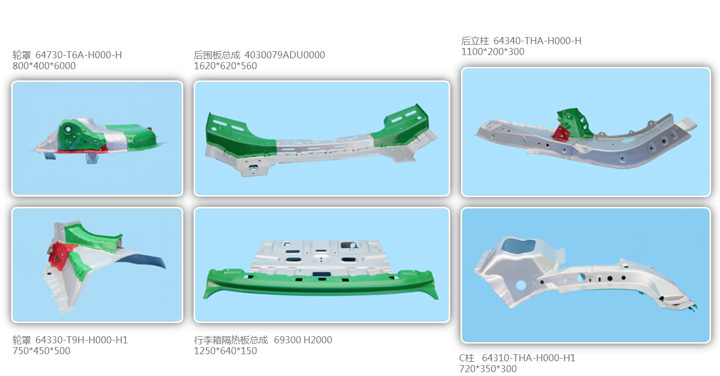 轮罩 64730-T6A-H000-H
800*400*6000

后围板总成 4030079ADU0000
1620*620*560

后立柱 64340-THA-H000-H
1100*200*300

轮罩 64330-T9H-H000-H1
750*450*500

行李箱隔热板总成 69300 H2000
1250*640*150

C柱 64310-THA-H000-H1
720*350*300